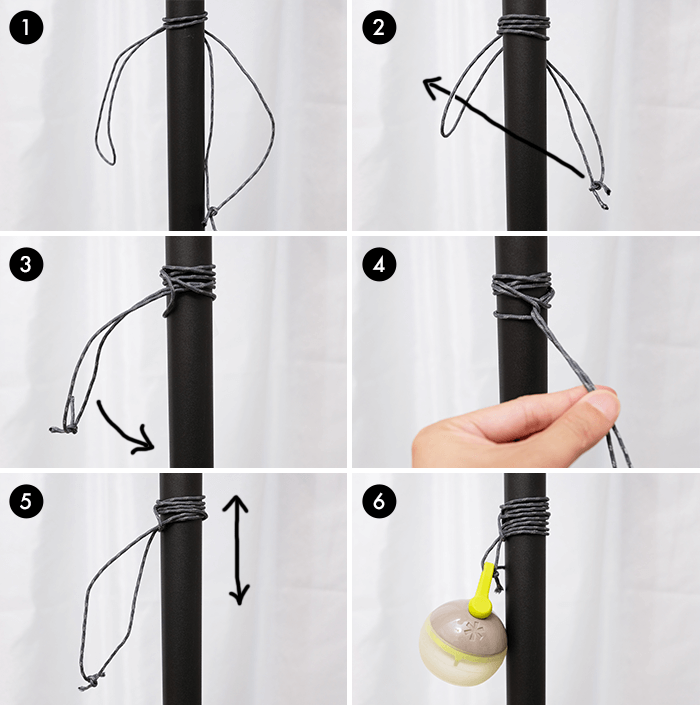 1

2

3

4

5

6